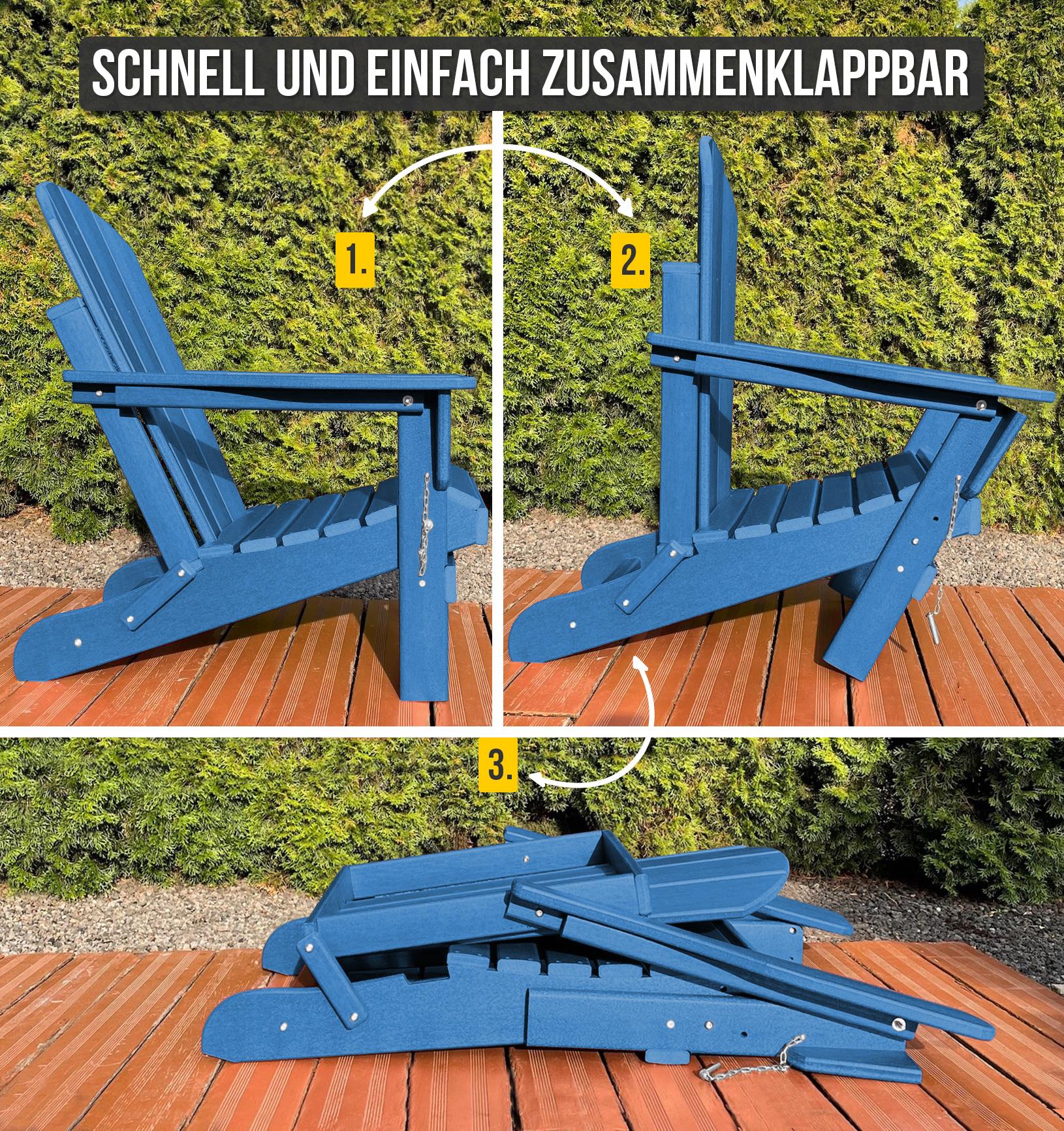 SCHNELL UND EINFACH ZUSAMMENKLAPPBAR

1.

2.

3.